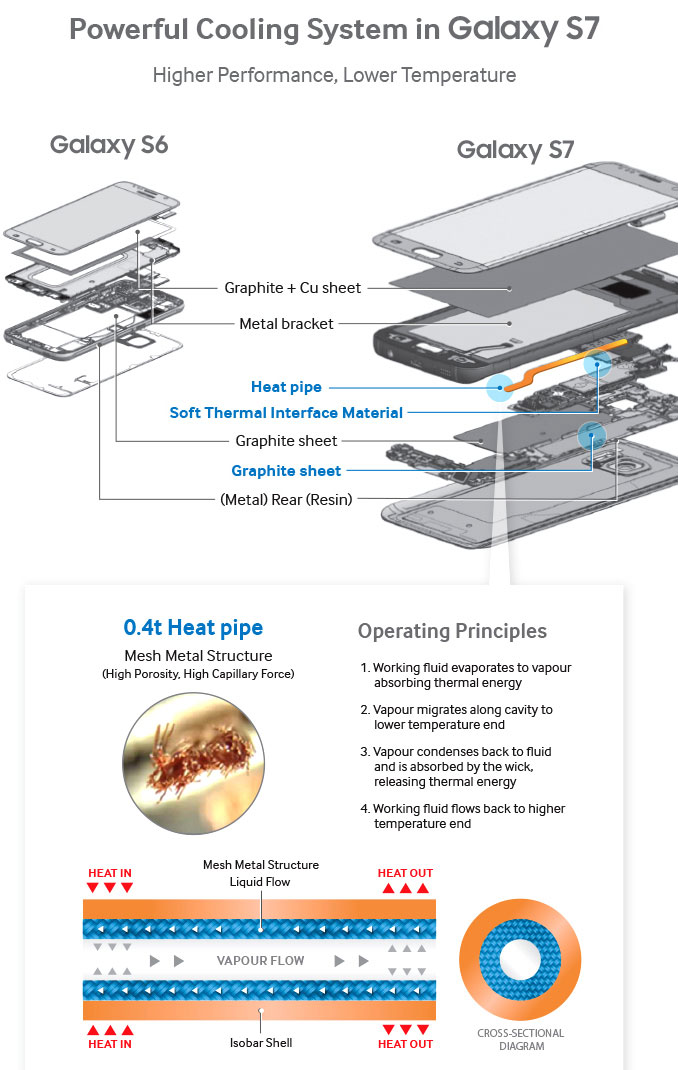 Powerful Cooling System in Galaxy S7

Higher Performance, Lower Temperature

Galaxy S6

Galaxy S7

Graphite + Cu sheet

Metal bracket

Heat pipe

Soft Thermal Interface Material

Graphite sheet

Graphite sheet

(Metal) Rear (Resin)

0.4t Heat pipe

Mesh Metal Structure
(High Porosity, High Capillary Force)

Operating Principles

1. Working fluid evaporates to vapour absorbing thermal energy

2. Vapour migrates along cavity to lower temperature end

3. Vapour condenses back to fluid and is absorbed by the wick, releasing thermal energy

4. Working fluid flows back to higher temperature end

HEAT IN

Mesh Metal Structure
Liquid Flow

HEAT OUT

VAPOUR FLOW

HEAT IN

Isobar Shell

HEAT OUT

CROSS-SECTIONAL DIAGRAM